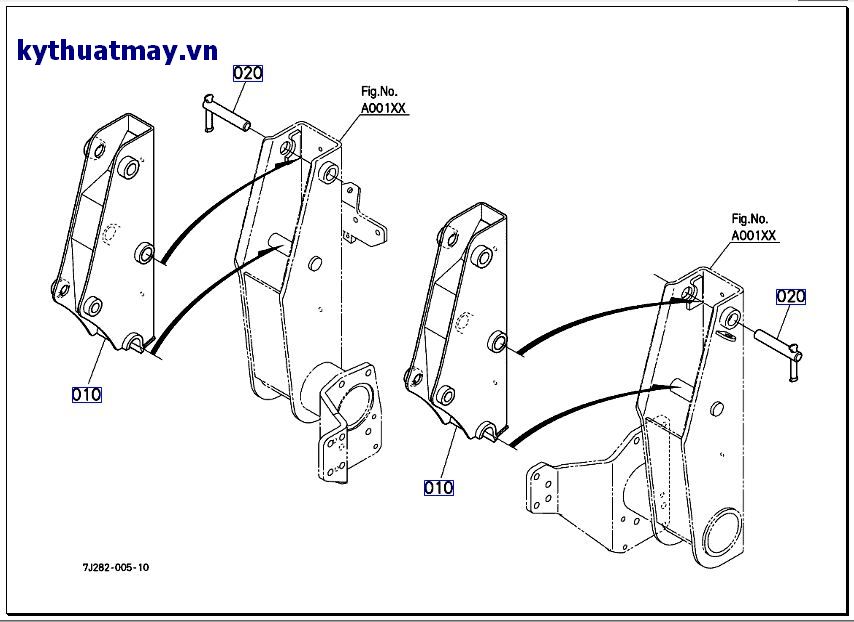 kythuatmay.vn

020

Fig.No.
A001XX

010

Fig.No.
A001XX

020

010

7J282-005-10